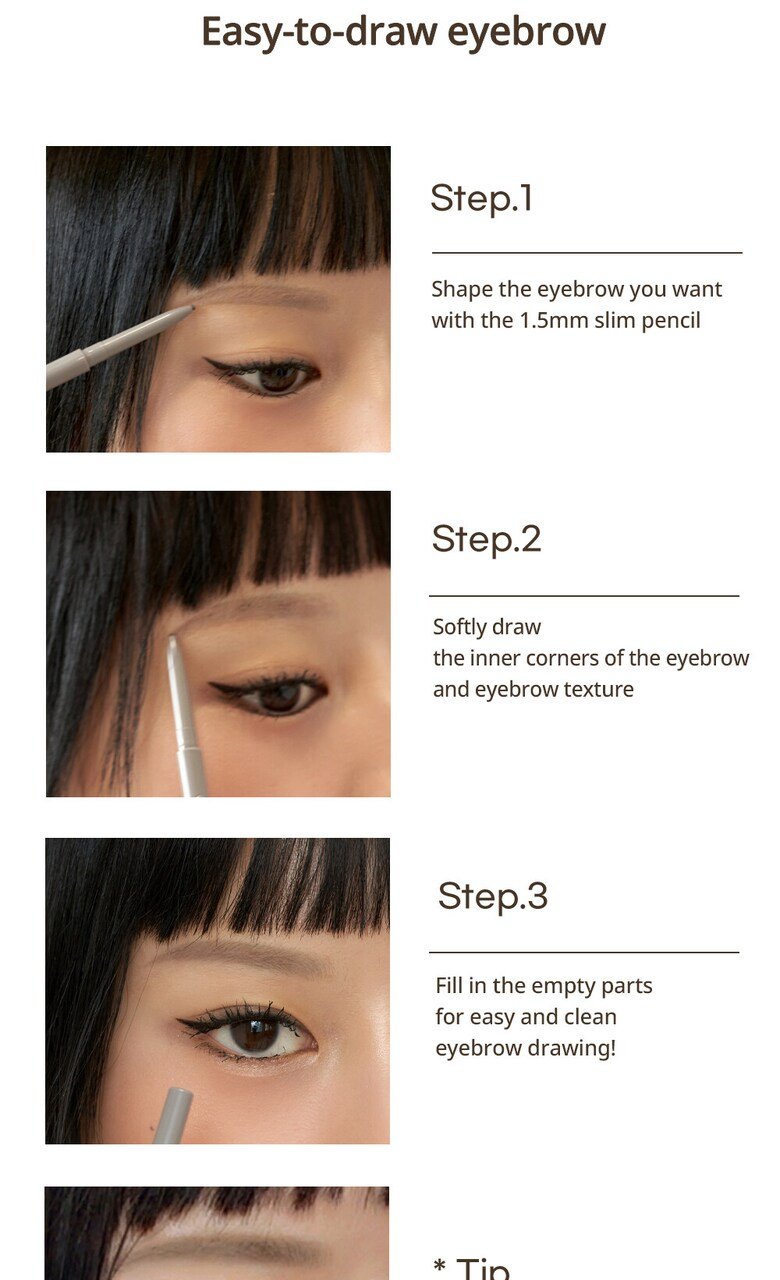 Easy-to-draw eyebrow

Step.1

Shape the eyebrow you want with the 1.5mm slim pencil

Step.2

Softly draw
the inner corners of the eyebrow and eyebrow texture

Step.3

Fill in the empty parts for easy and clean eyebrow drawing!

* Tip